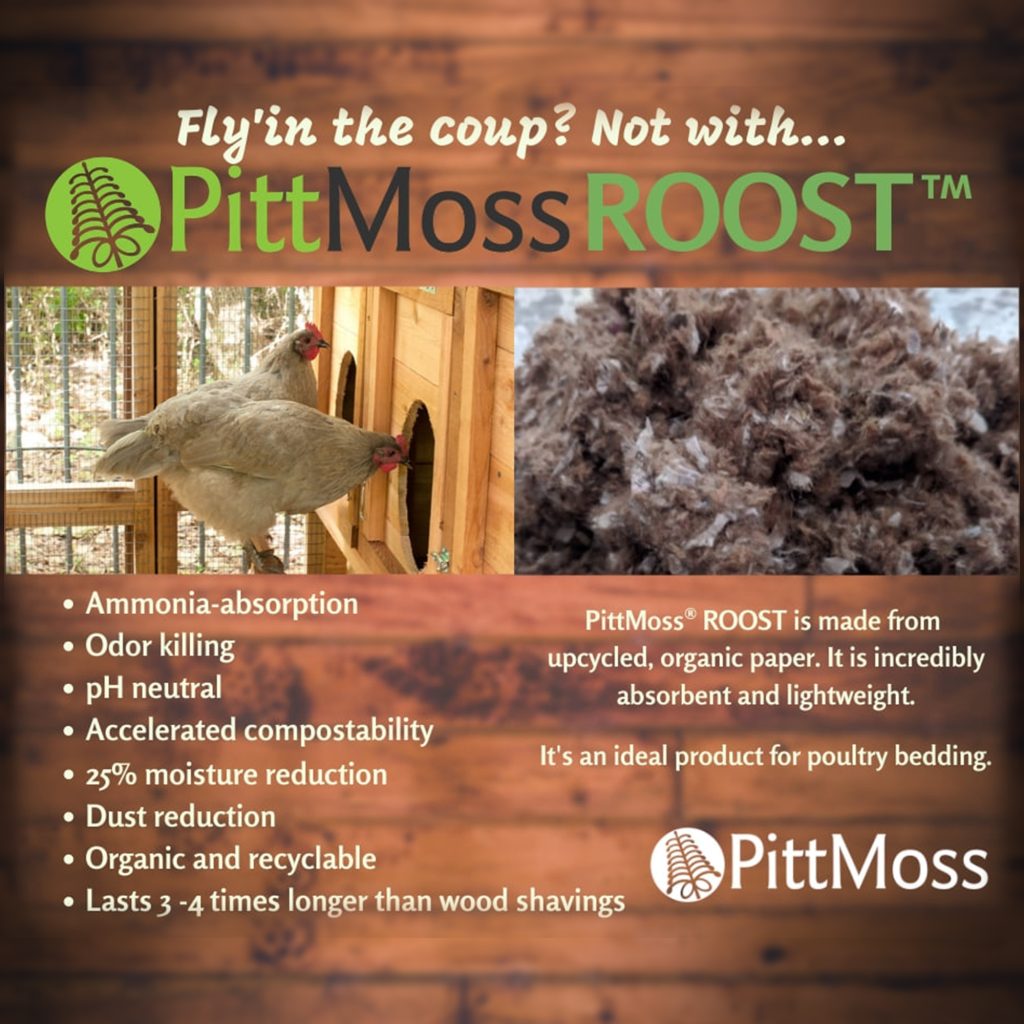 Fly'in the coup? Not with...

PittMoss ROOST™

- Ammonia-absorption
- Odor killing
- pH neutral
- Accelerated compostability
- 25% moisture reduction
- Dust reduction
- Organic and recyclable
- Lasts 3 -4 times longer than wood shavings

PittMoss® ROOST is made from upcycled, organic paper. It is incredibly absorbent and lightweight.

It's an ideal product for poultry bedding.

PittMoss